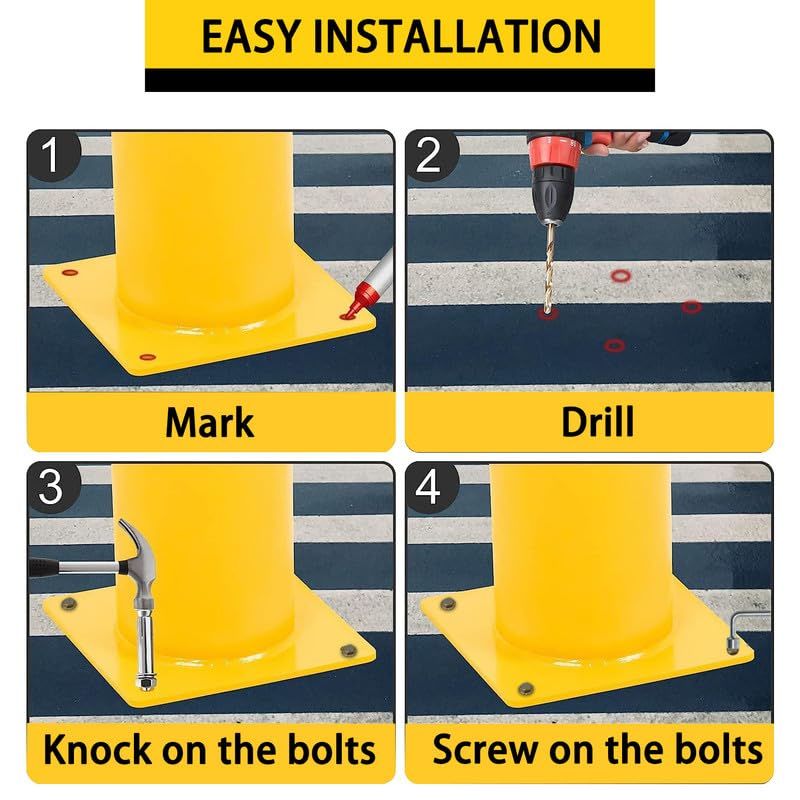 EASY INSTALLATION

1

Mark

2

Drill

3

Knock on the bolts

4

Screw on the bolts