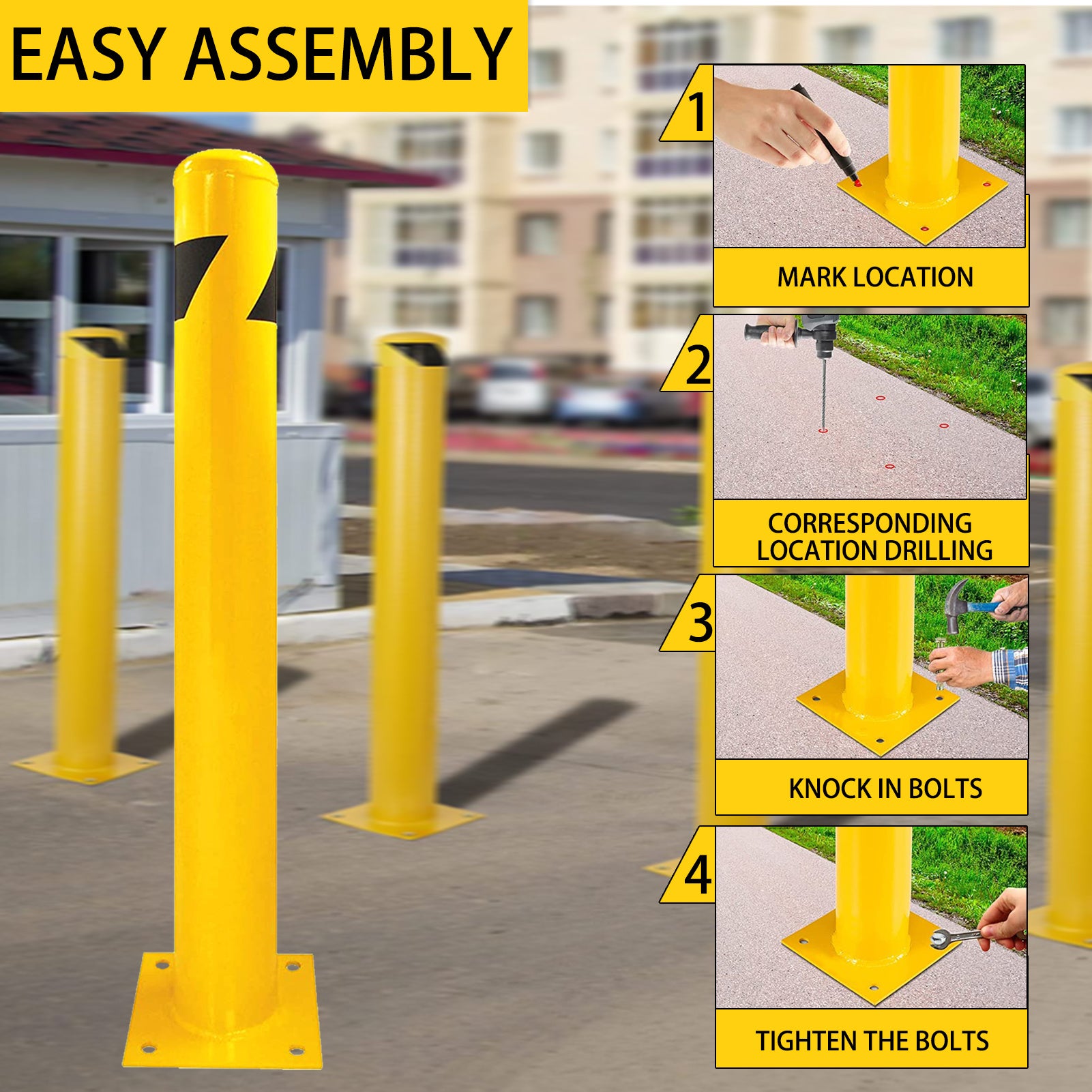 EASY ASSEMBLY

1
MARK LOCATION

2
CORRESPONDING LOCATION DRILLING

3
KNOCK IN BOLTS

4
TIGHTEN THE BOLTS