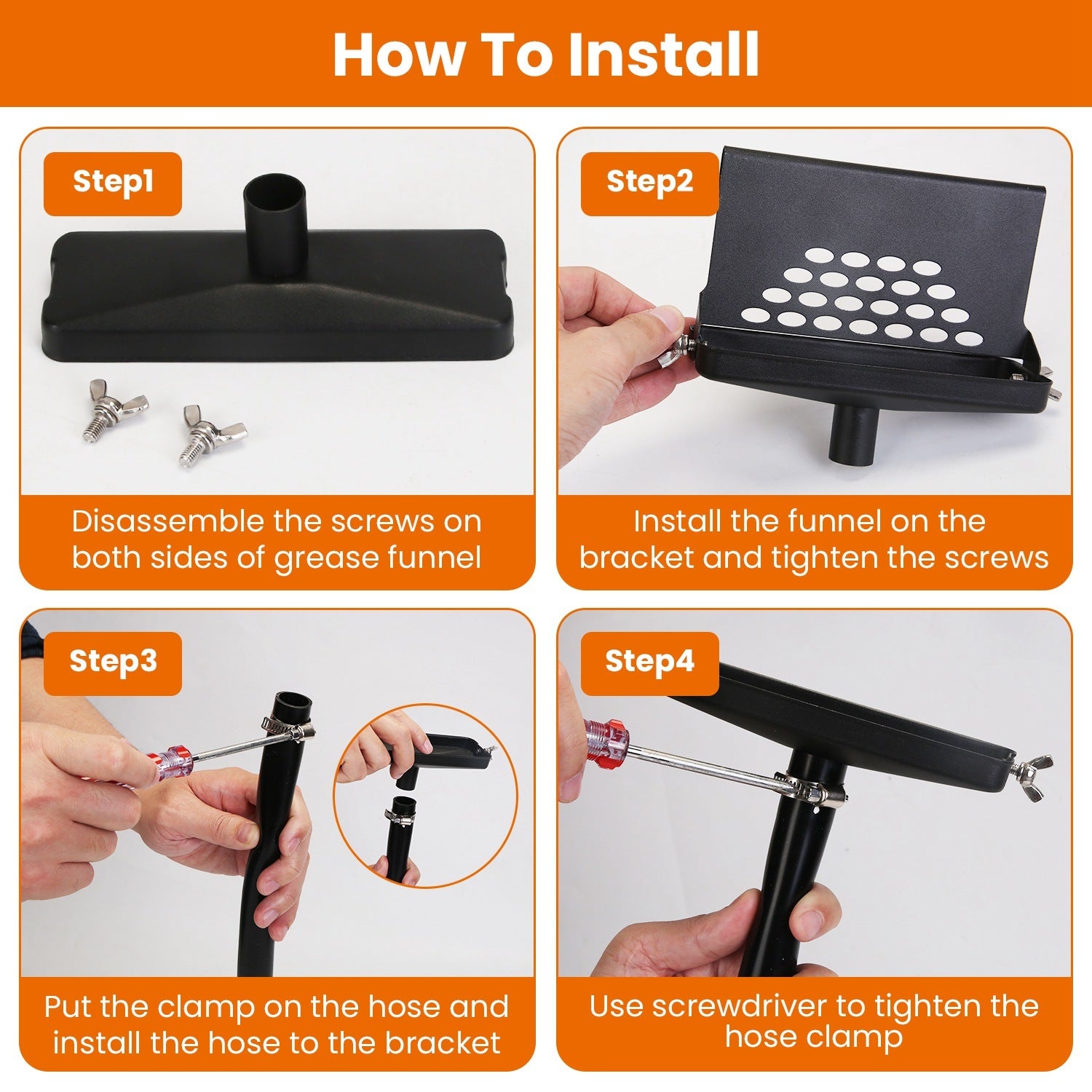 How To Install

Step1

Disassemble the screws on both sides of grease funnel

Step2

Install the funnel on the bracket and tighten the screws

Step3

Put the clamp on the hose and install the hose to the bracket

Step4

Use screwdriver to tighten the hose clamp