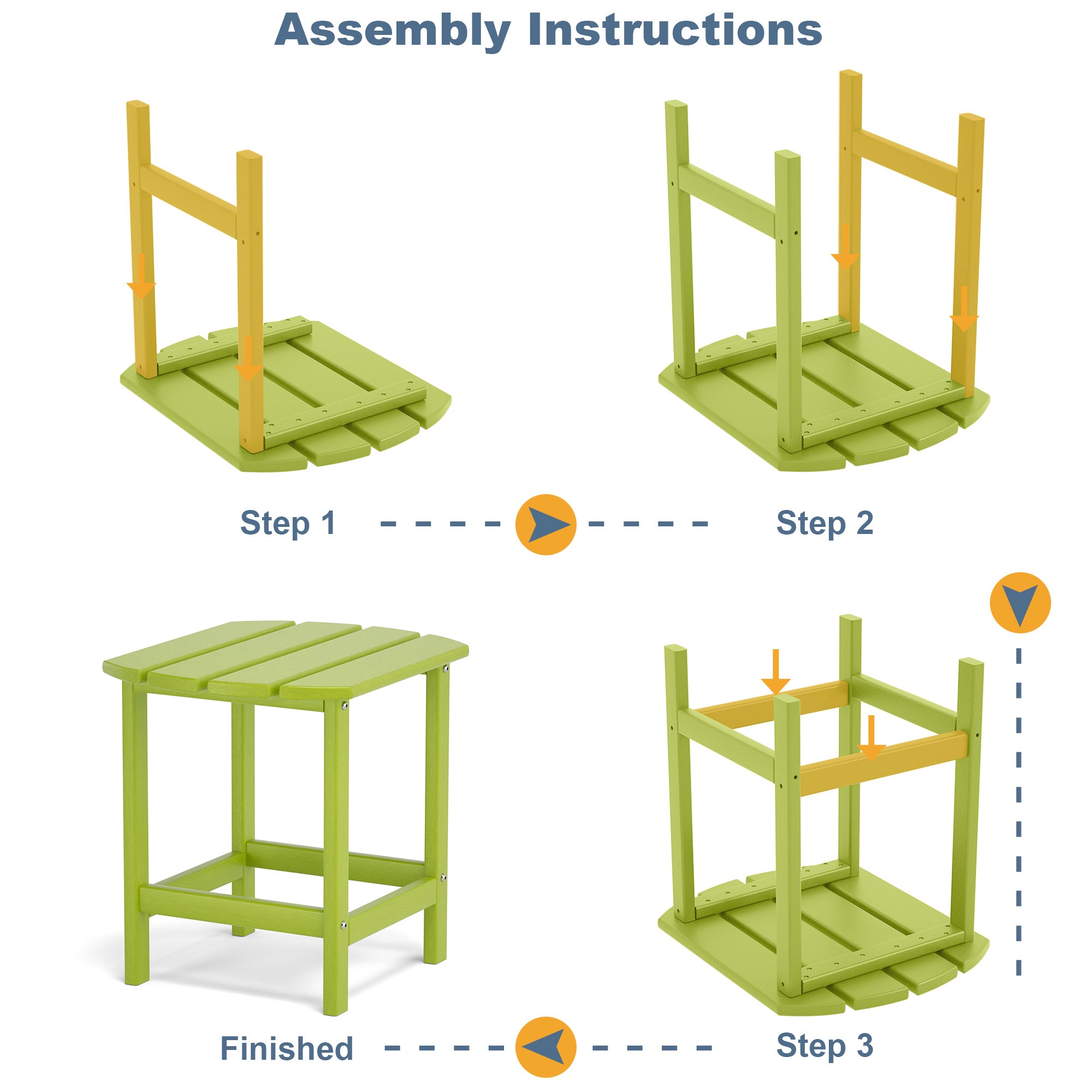 Assembly Instructions

Step 1

Step 2

Finished

Step 3