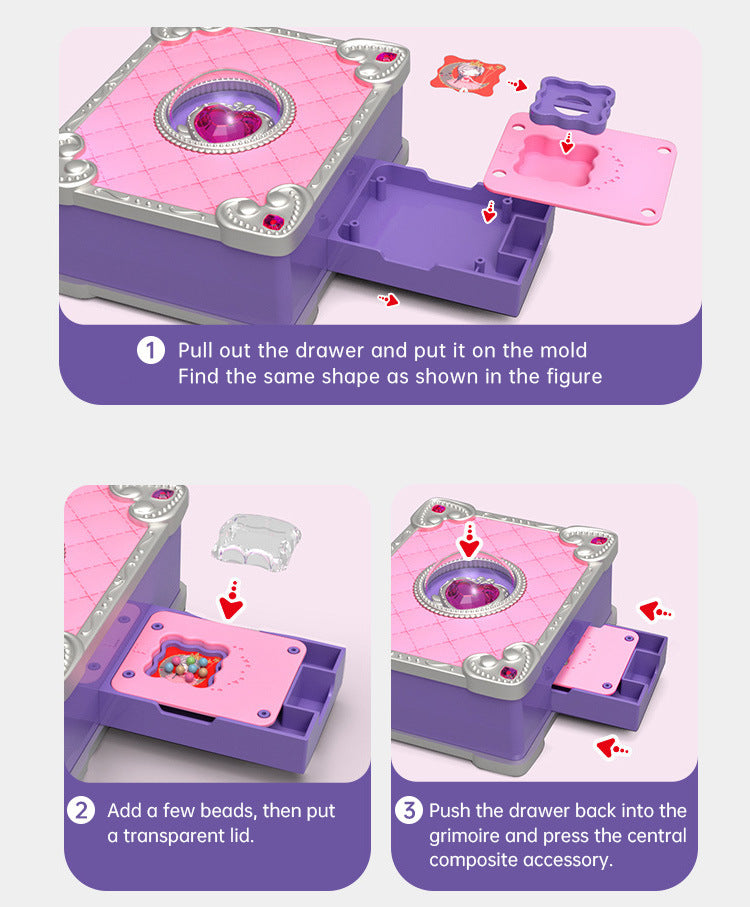 1 Pull out the drawer and put it on the mold
Find the same shape as shown in the figure

2 Add a few beads, then put a transparent lid.

3 Push the drawer back into the grimoire and press the central composite accessory.