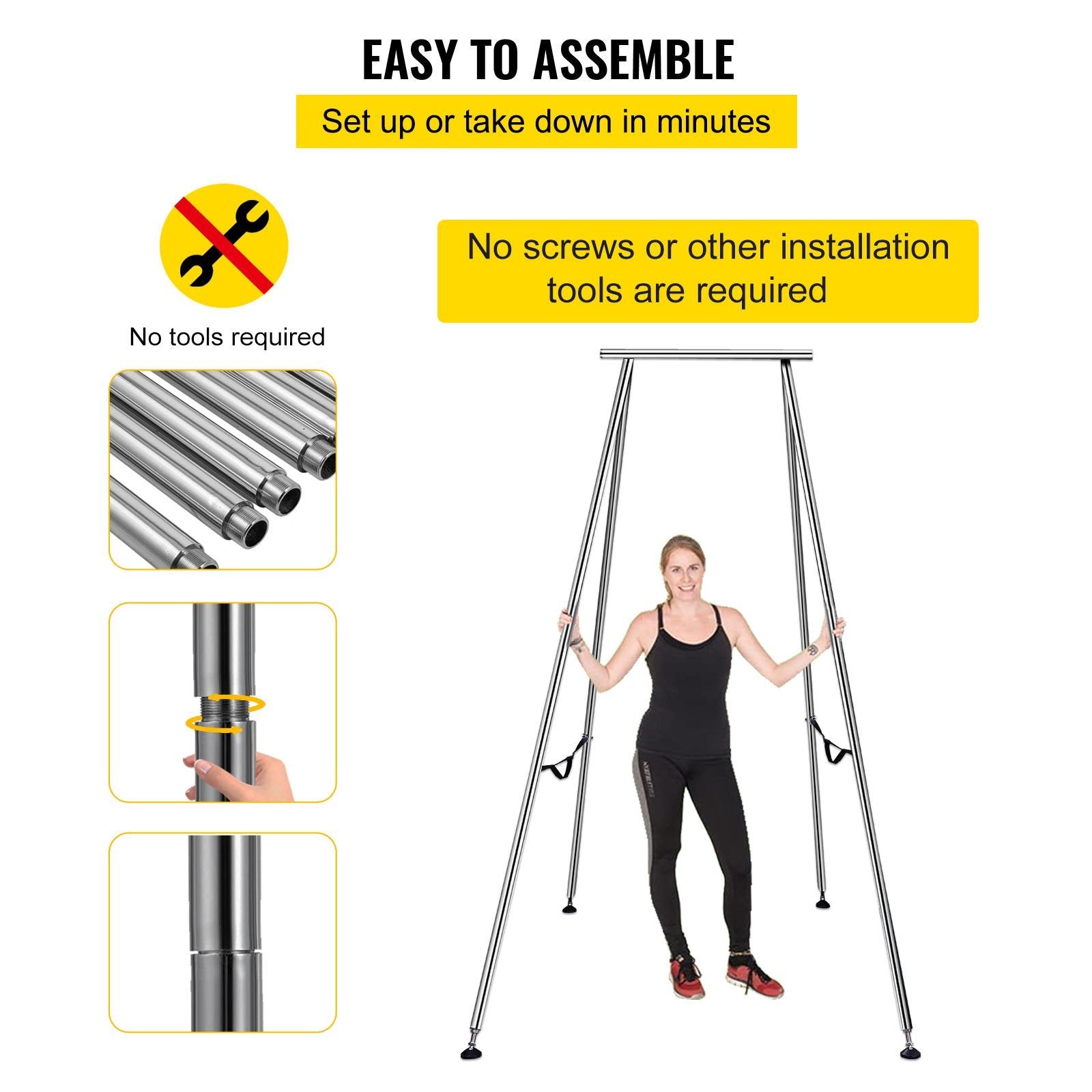 EASY TO ASSEMBLE

Set up or take down in minutes

No tools required

No screws or other installation tools are required