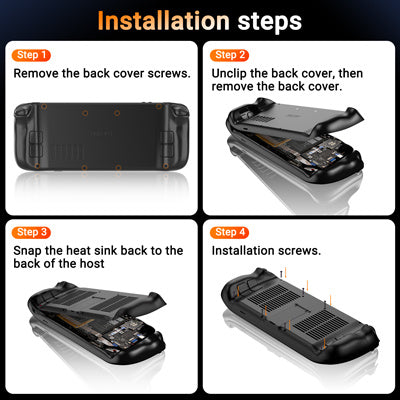 Installation steps

Step 1
Remove the back cover screws.

Step 2
Unclip the back cover, then remove the back cover.

Step 3
Snap the heat sink back to the back of the host

Step 4
Installation screws.