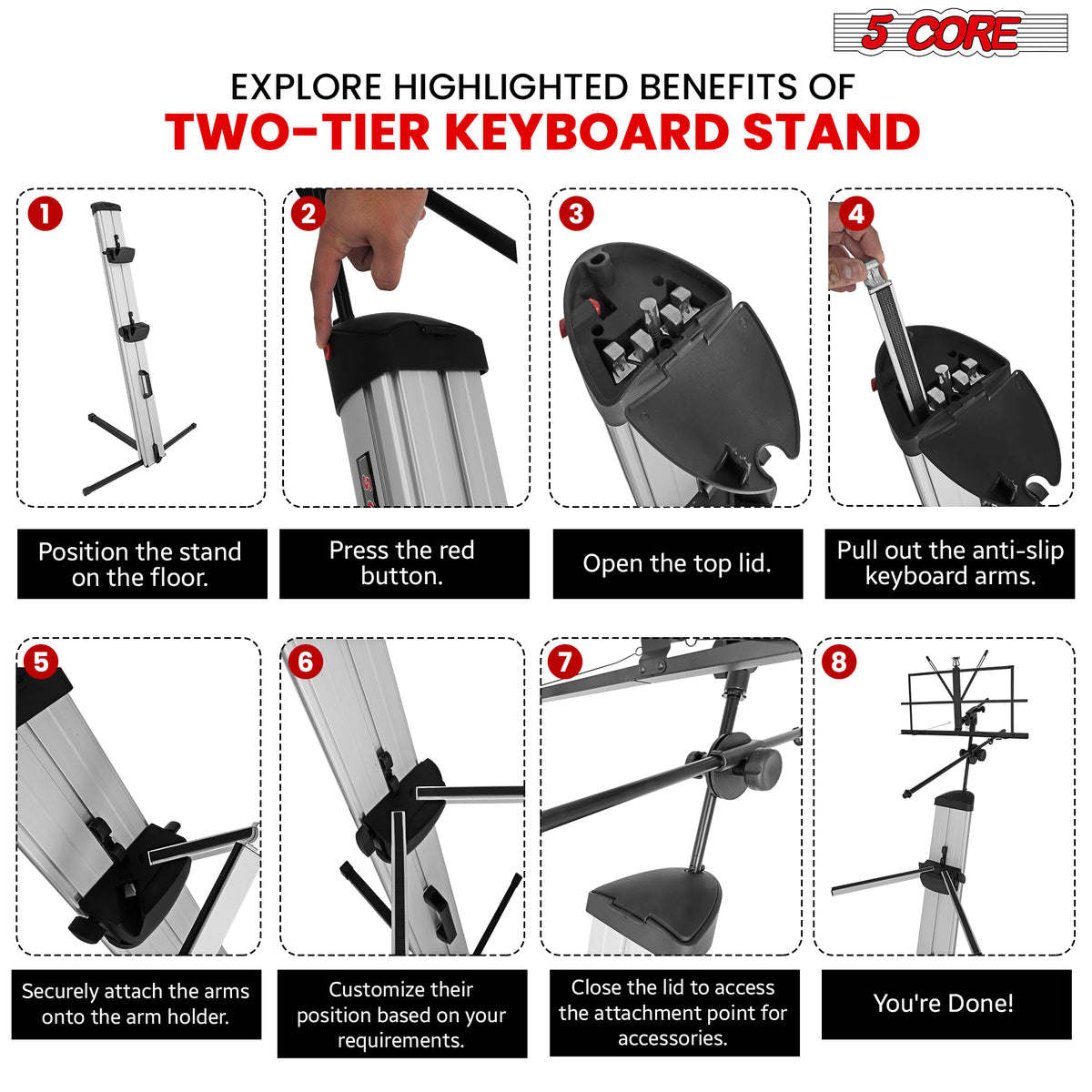 5 CORE

EXPLORE HIGHLIGHTED BENEFITS OF
TWO-TIER KEYBOARD STAND

1
Position the stand on the floor.

2
Press the red button.

3
Open the top lid.

4
Pull out the anti-slip keyboard arms.

5
Securely attach the arms onto the arm holder.

6
Customize their position based on your requirements.

7
Close the lid to access the attachment point for accessories.

8
You're Done!