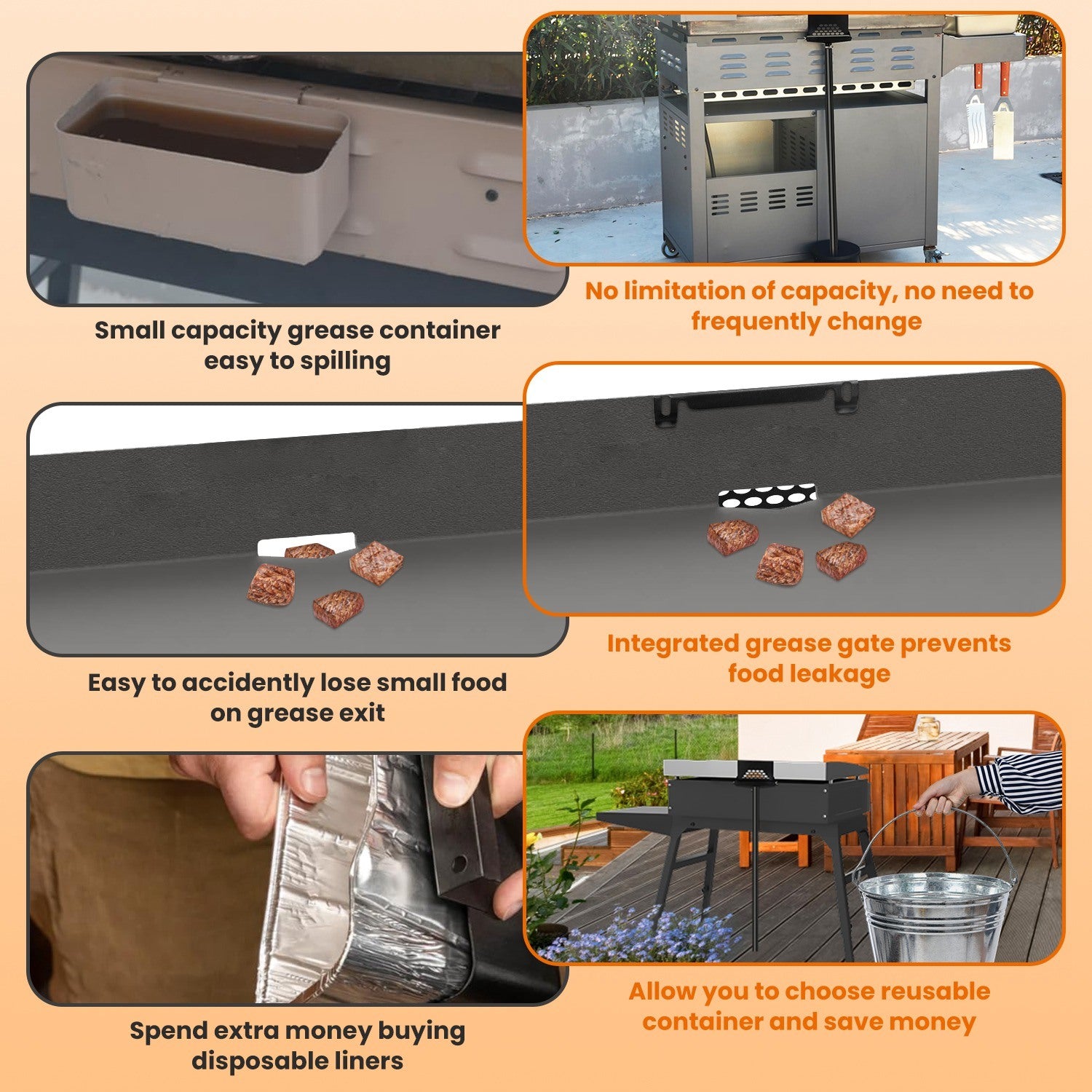 Small capacity grease container easy to spilling

No limitation of capacity, no need to frequently change

Easy to accidently lose small food on grease exit

Integrated grease gate prevents food leakage

Spend extra money buying disposable liners

Allow you to choose reusable container and save money