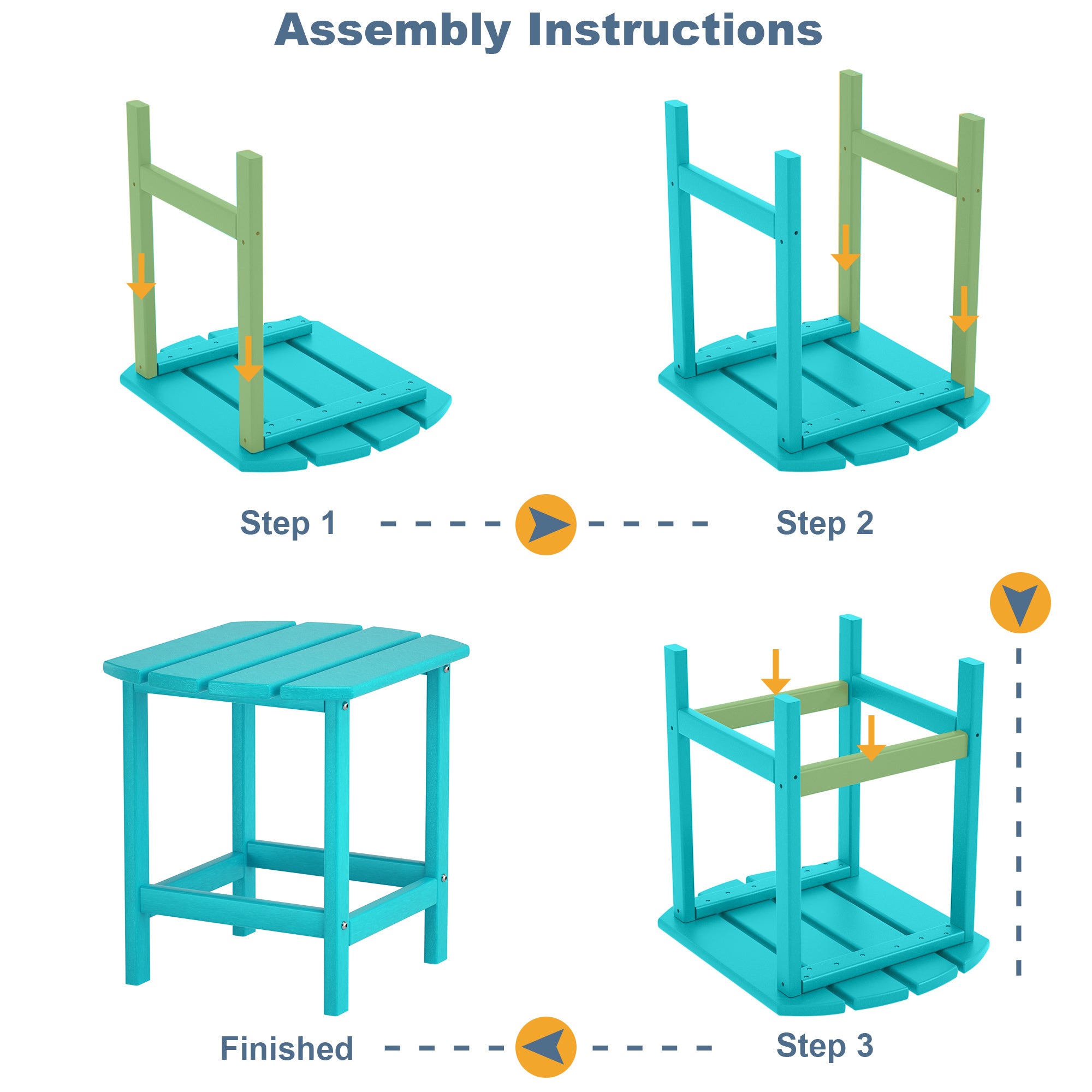 Assembly Instructions

Step 1

Step 2

Finished

Step 3