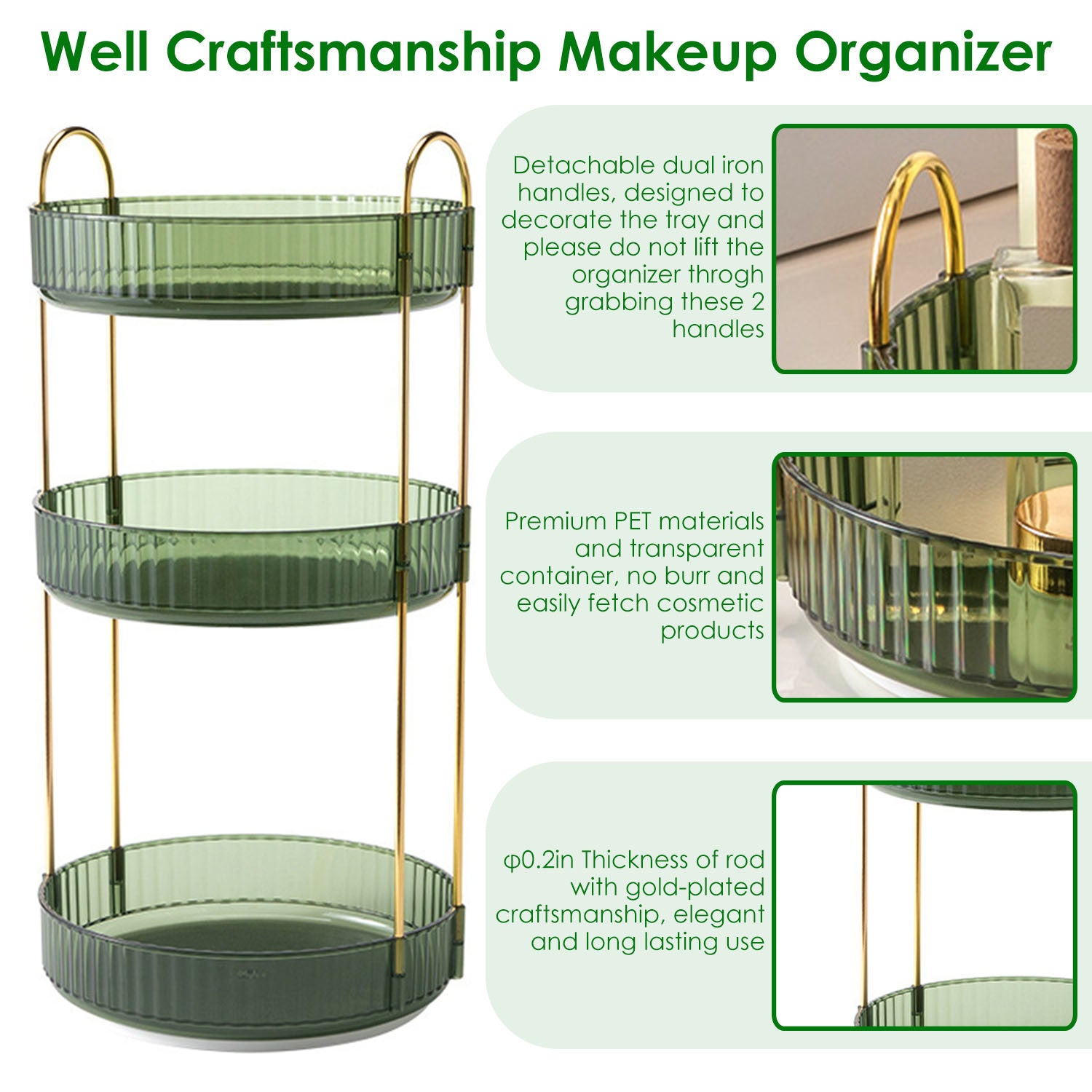 Well Craftsmanship Makeup Organizer

Detachable dual iron handles, designed to decorate the tray and please do not lift the organizer throgh grabbing these 2 handles

Premium PET materials and transparent container, no burr and easily fetch cosmetic products

φ0.2in Thickness of rod with gold-plated craftsmanship, elegant and long lasting use