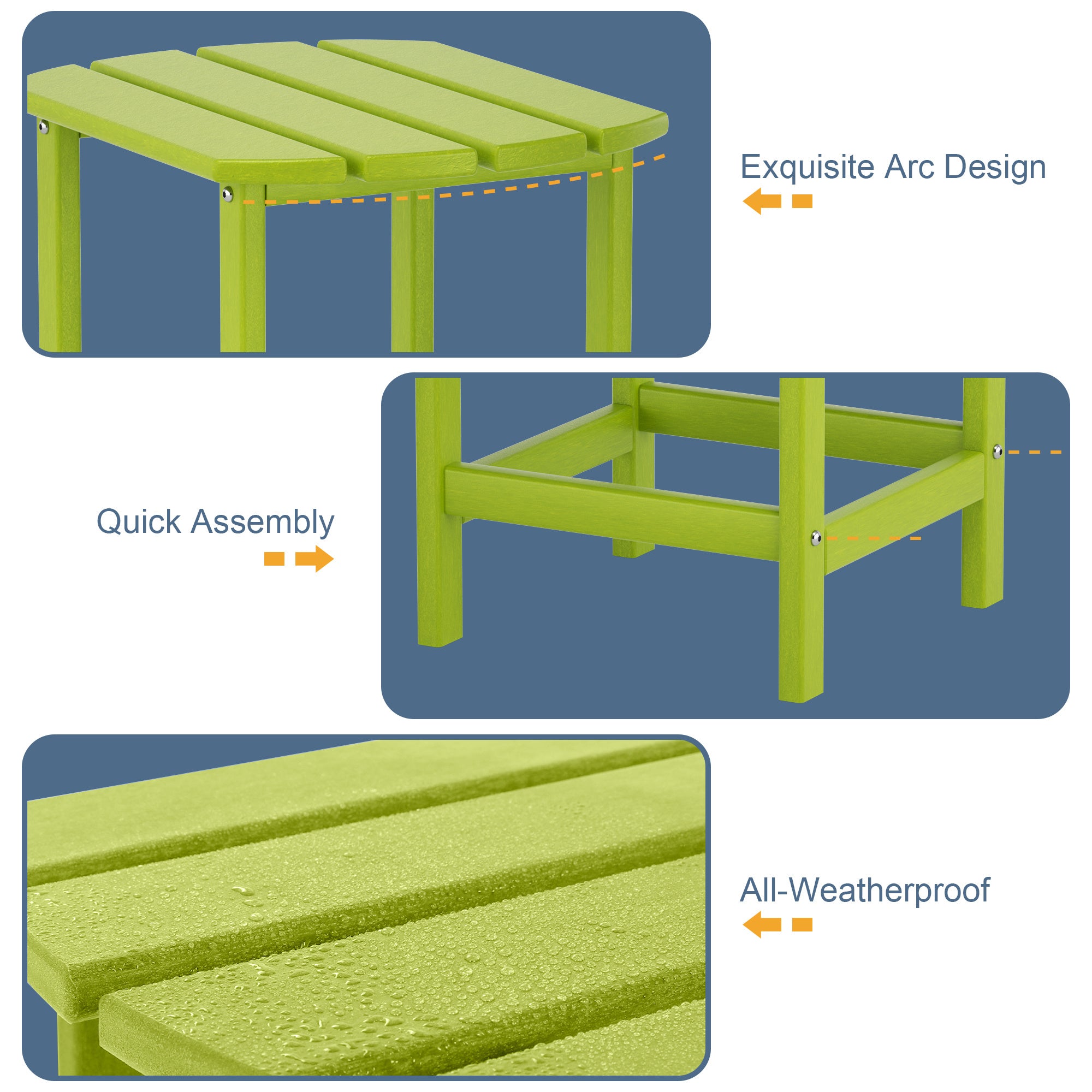 Exquisite Arc Design

Quick Assembly

All-Weatherproof