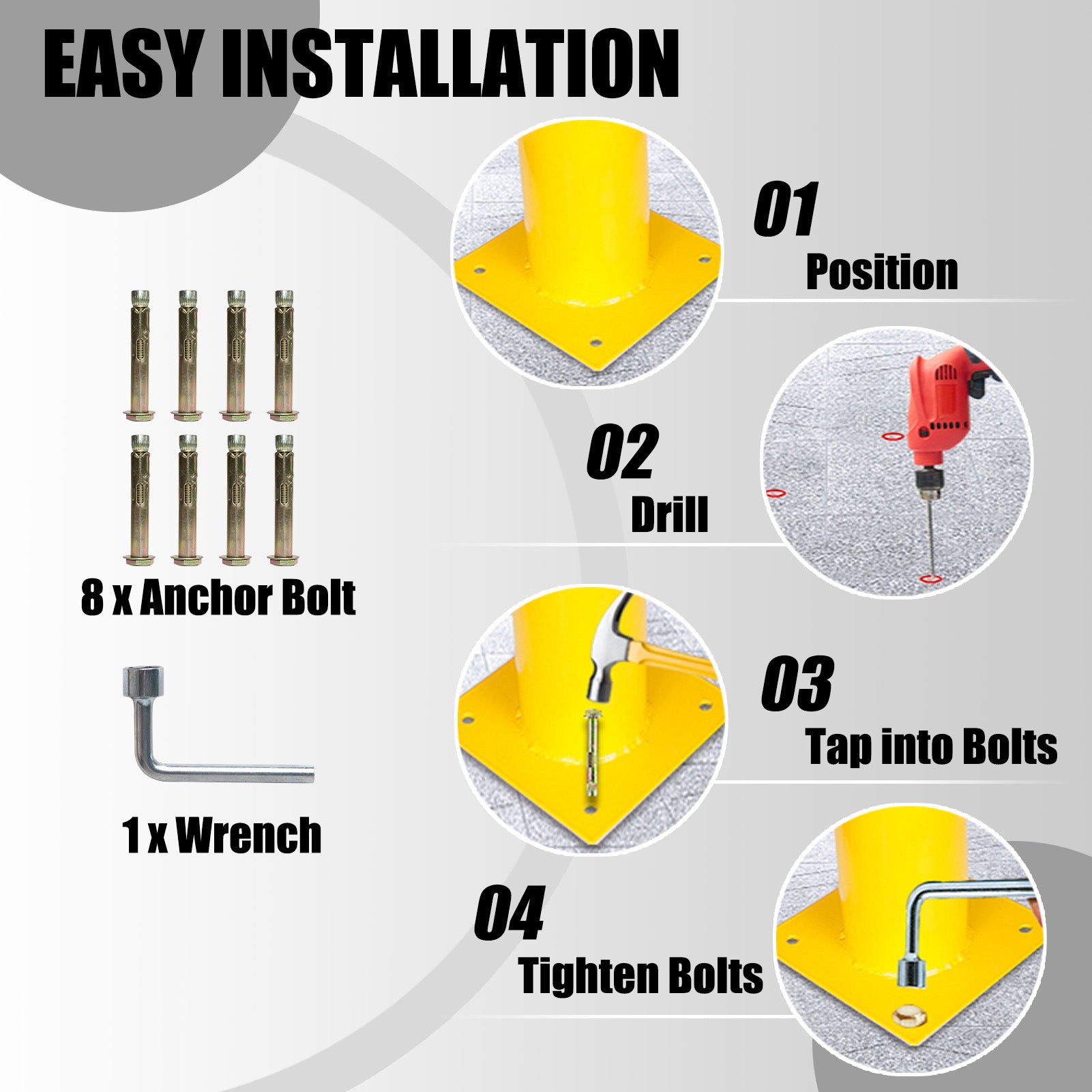 EASY INSTALLATION

8 x Anchor Bolt

1 x Wrench

01
Position

02
Drill

03
Tap into Bolts

04
Tighten Bolts