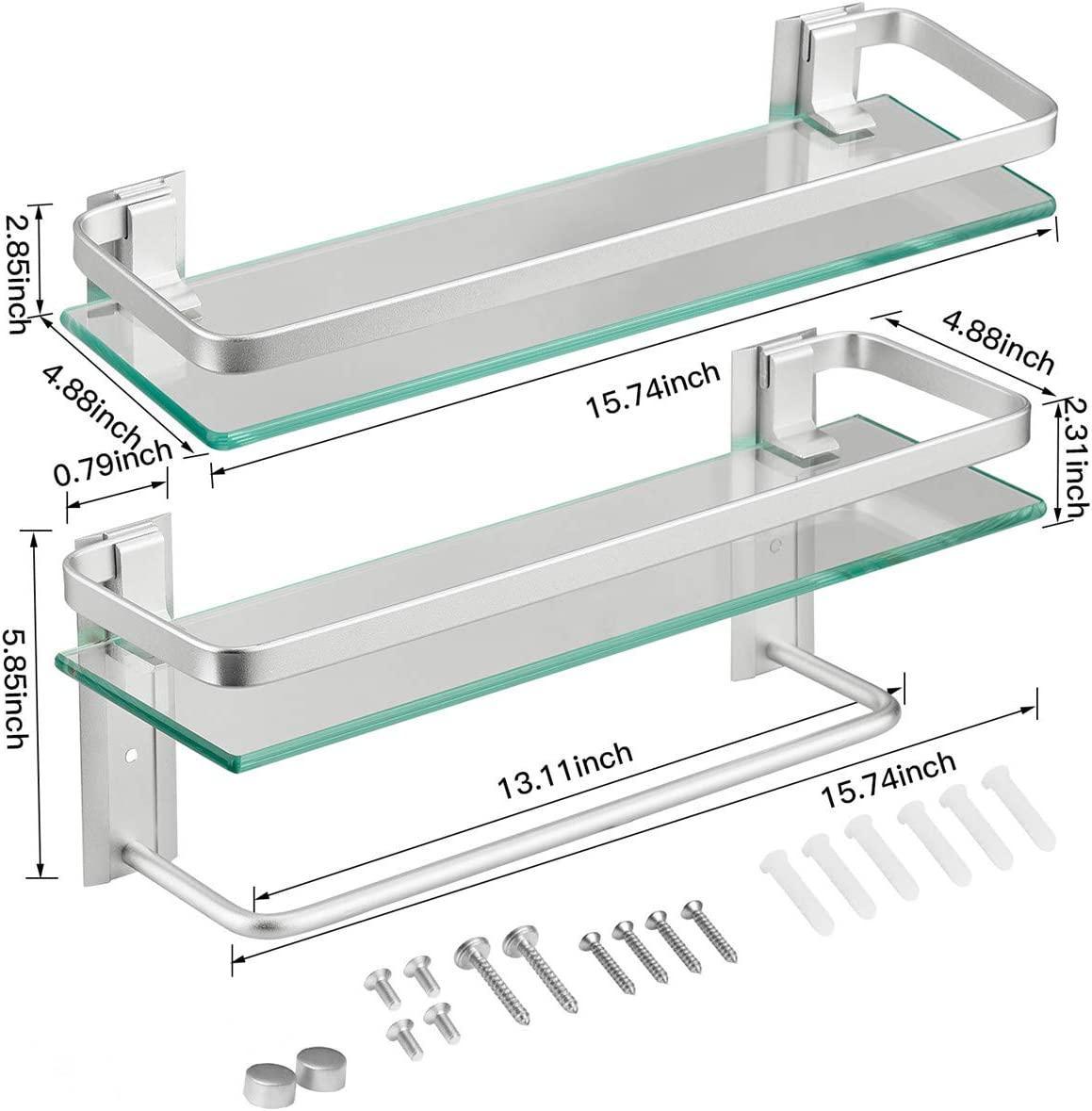 2.85inch

4.88inch

0.79inch

15.74inch

4.88inch

2.31inch

5.85inch

13.11inch

15.74inch